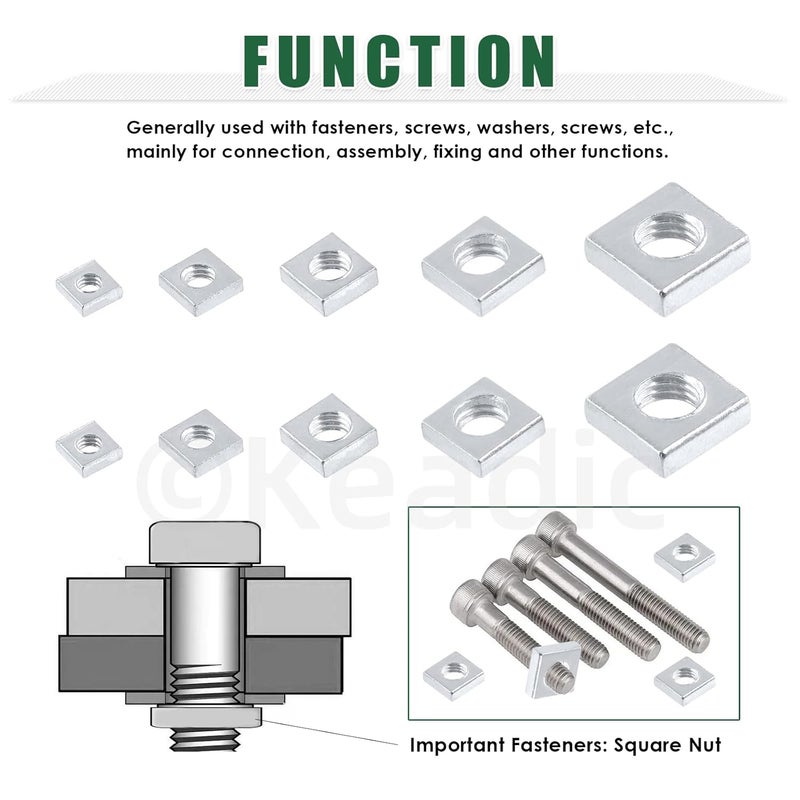 FUNCTION

Generally used with fasteners, screws, washers, screws, etc., mainly for connection, assembly, fixing and other functions.

©Keadic

Important Fasteners: Square Nut